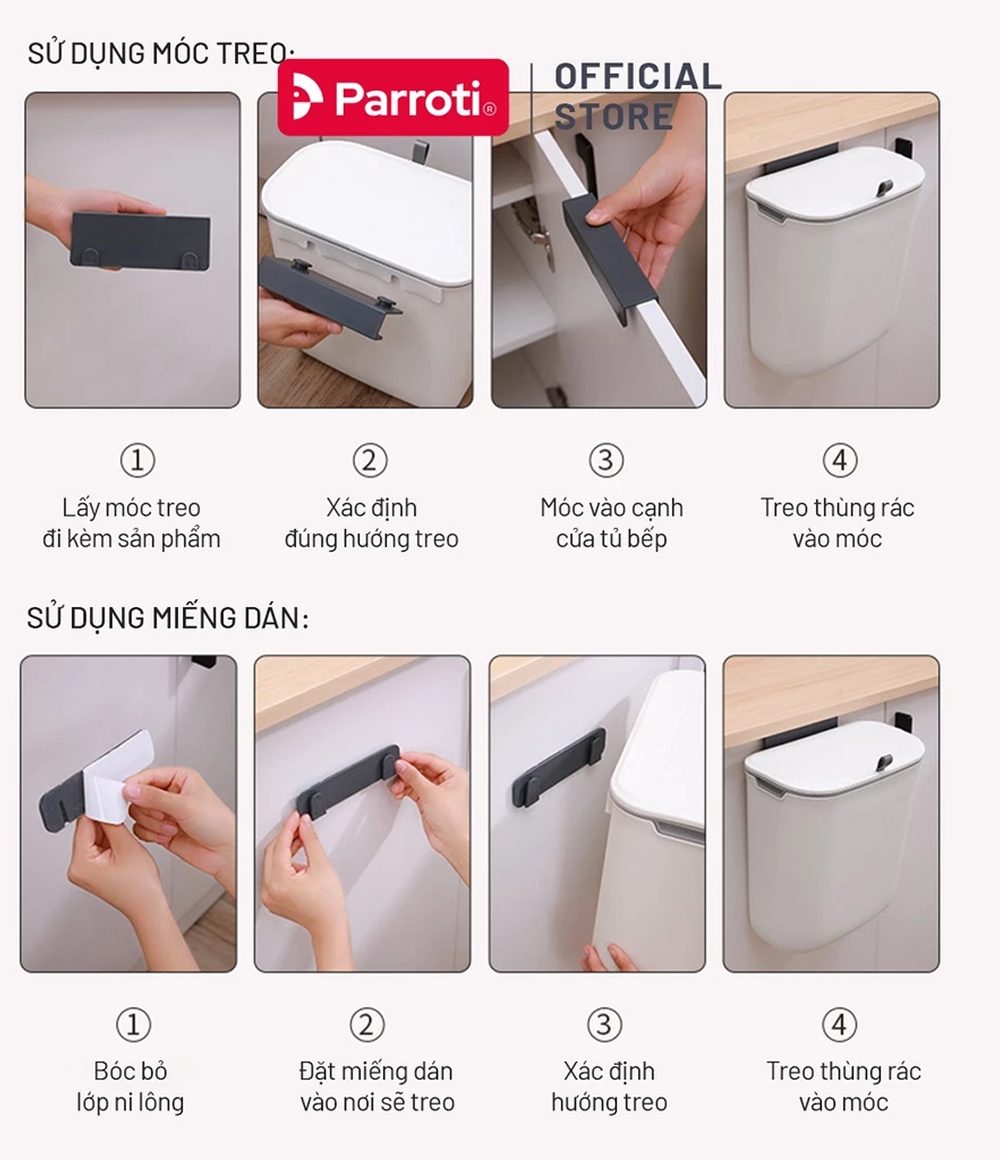 SỬ DỤNG MÓC TREO:

Parroti®

OFFICIAL STORE

①
Lấy móc treo đi kèm sản phẩm

②
Xác định đúng hướng treo

③
Móc vào cạnh cửa tủ bếp

④
Treo thùng rác vào móc

SỬ DỤNG MIẾNG DÁN:

①
Bóc bỏ lớp ni lông

②
Đặt miếng dán vào nơi sẽ treo

③
Xác định hướng treo

④
Treo thùng rác vào móc